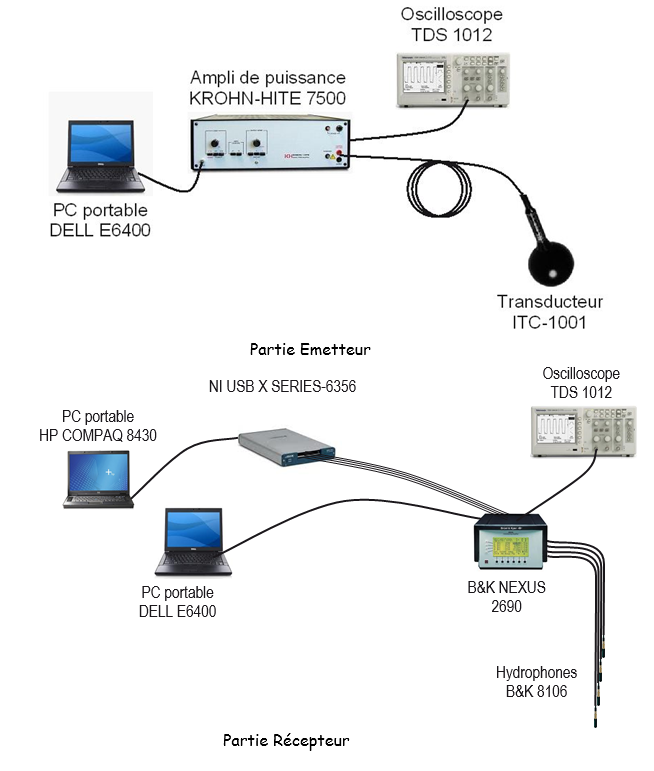 Oscilloscope
TDS 1012

Ampli de puissance
KROHN-HITE 7500

PC portable
DELL E6400

Transducteur
ITC-1001

Partie Emetteur

NI USB X SERIES-6356

Oscilloscope
TDS 1012

PC portable
HP COMPAQ 8430

PC portable
DELL E6400

B&K NEXUS
2690

Hydrophones
B&K 8106

Partie Récepteur